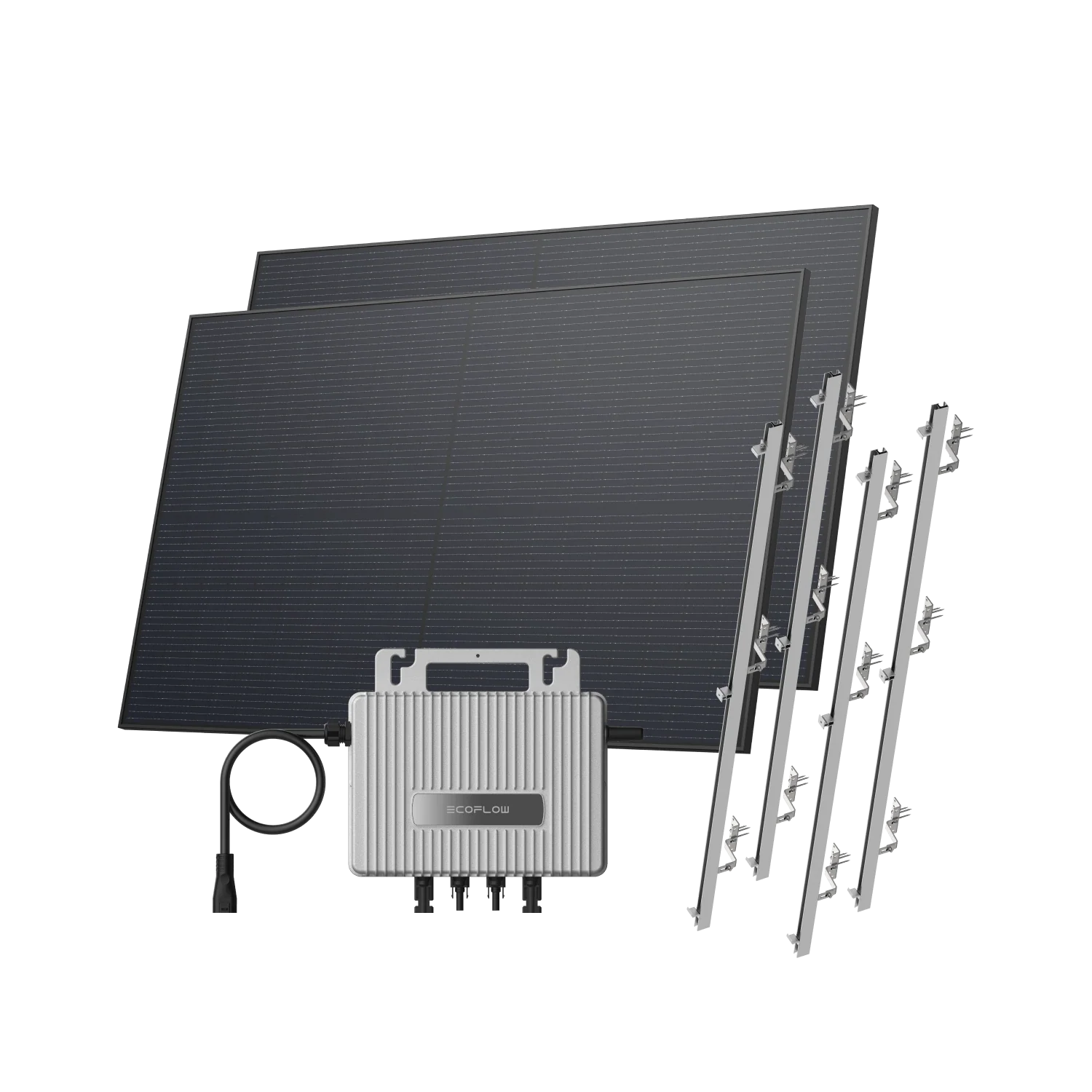 ECOFLOW